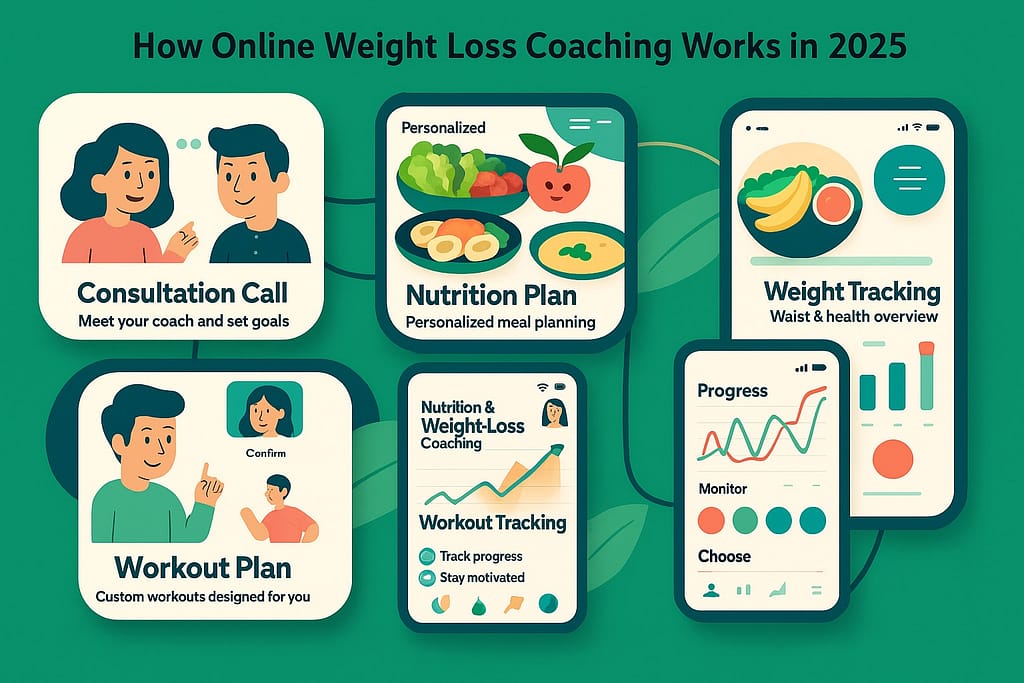 How Online Weight Loss Coaching Works in 2025

Consultation Call
Meet your coach and set goals

Personalized

Nutrition Plan
Personalized meal planning

Weight Tracking
Waist & health overview

Confirm

Workout Plan
Custom workouts designed for you

Nutrition & Weight-Loss Coaching

Workout Tracking

Track progress

Stay motivated

Progress

Monitor

Choose